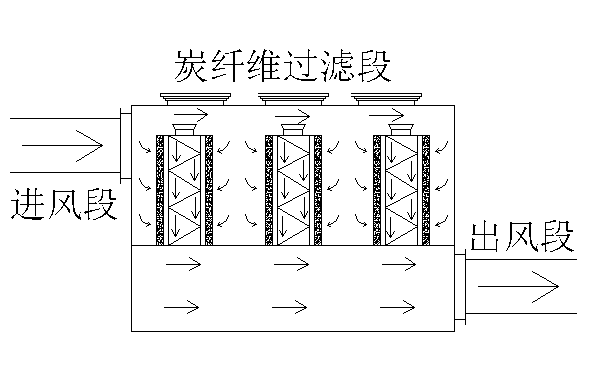 炭纤维过滤段

进风段

出风段